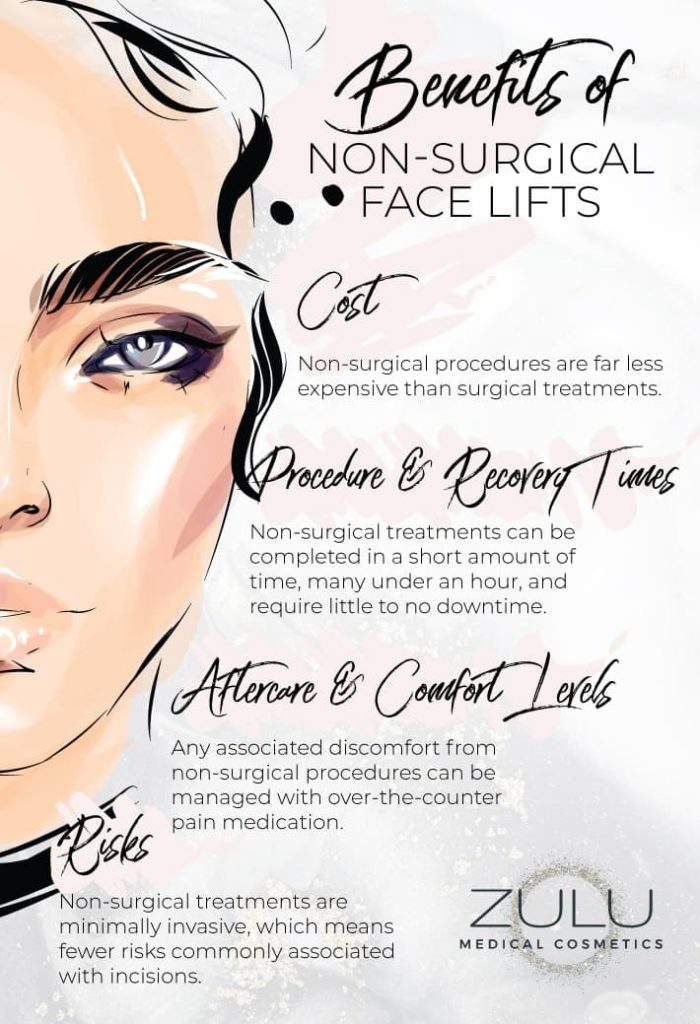 Benefits of
NON-SURGICAL
FACE LIFTS

Cost

Non-surgical procedures are far less expensive than surgical treatments.

Procedure & Recovery Times

Non-surgical treatments can be completed in a short amount of time, many under an hour, and require little to no downtime.

Aftercare & Comfort Levels

Any associated discomfort from non-surgical procedures can be managed with over-the-counter pain medication.

Risks

Non-surgical treatments are minimally invasive, which means fewer risks commonly associated with incisions.

ZULU
MEDICAL COSMETICS